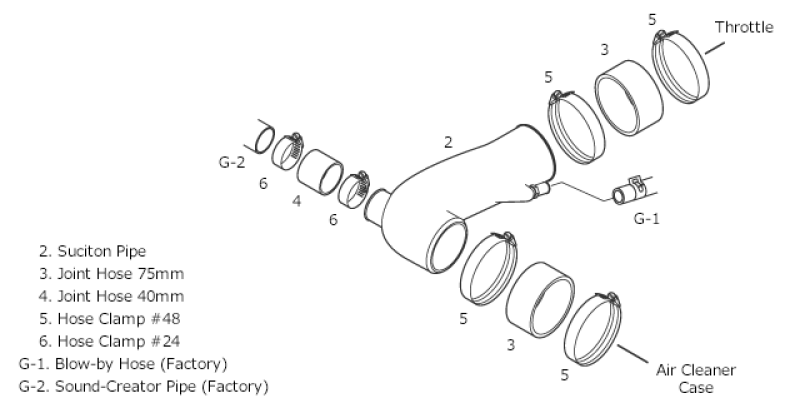 5
Throttle
3
5
2
G-2
6
4
6
G-1
5
3
5
Air Cleaner
Case

2. Suciton Pipe
3. Joint Hose 75mm
4. Joint Hose 40mm
5. Hose Clamp #48
6. Hose Clamp #24
G-1. Blow-by Hose (Factory)
G-2. Sound-Creator Pipe (Factory)